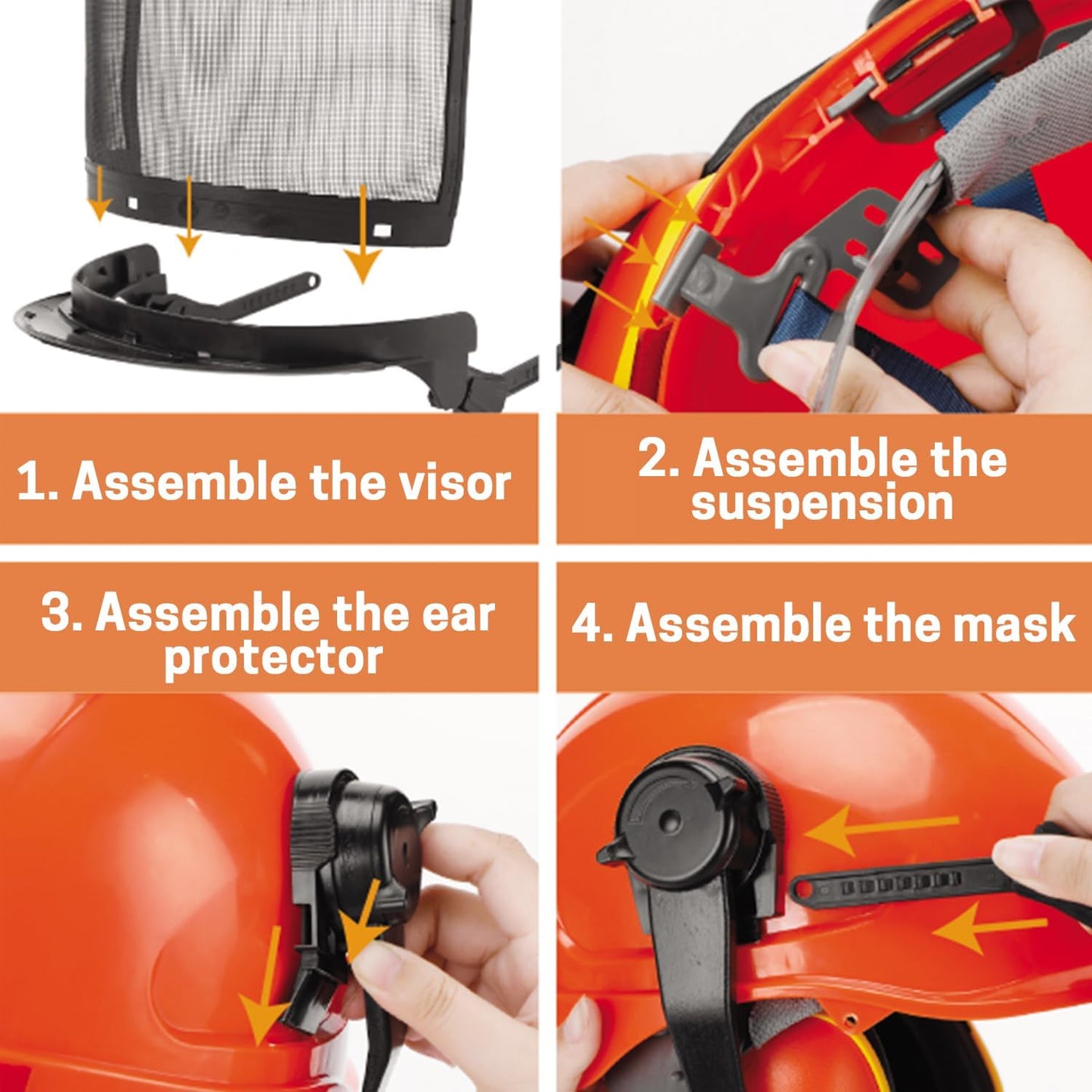 1. Assemble the visor

2. Assemble the suspension

3. Assemble the ear protector

4. Assemble the mask